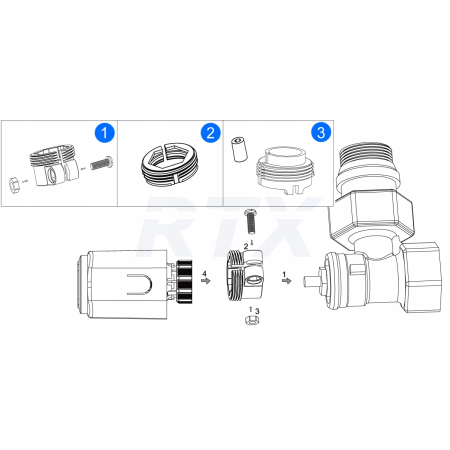 1

2

3

RTX

2

4

1

3