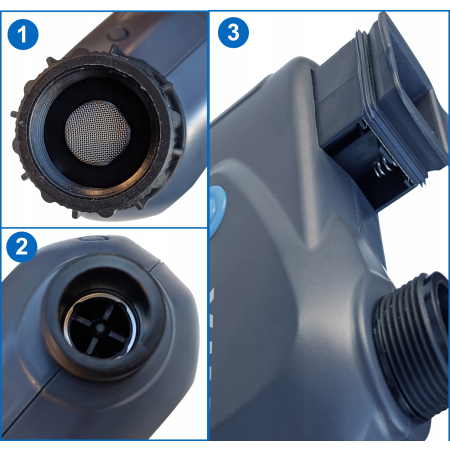 1

2

3